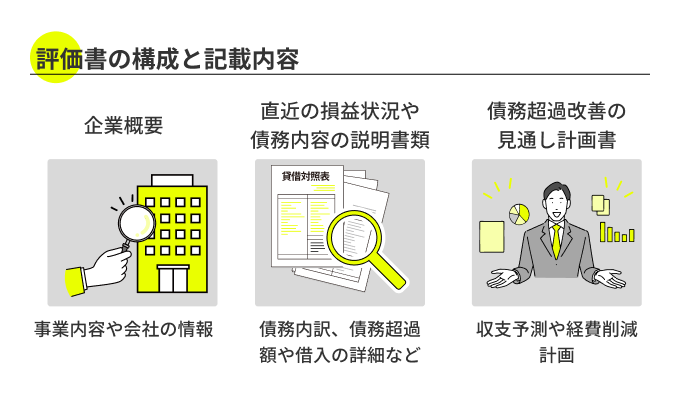 評価書の構成と記載内容

企業概要

事業内容や会社の情報

直近の損益状況や債務内容の説明書類

貸借対照表

債務内訳、債務超過額や借入の詳細など

債務超過改善の見通し計画書

収支予測や経費削減計画